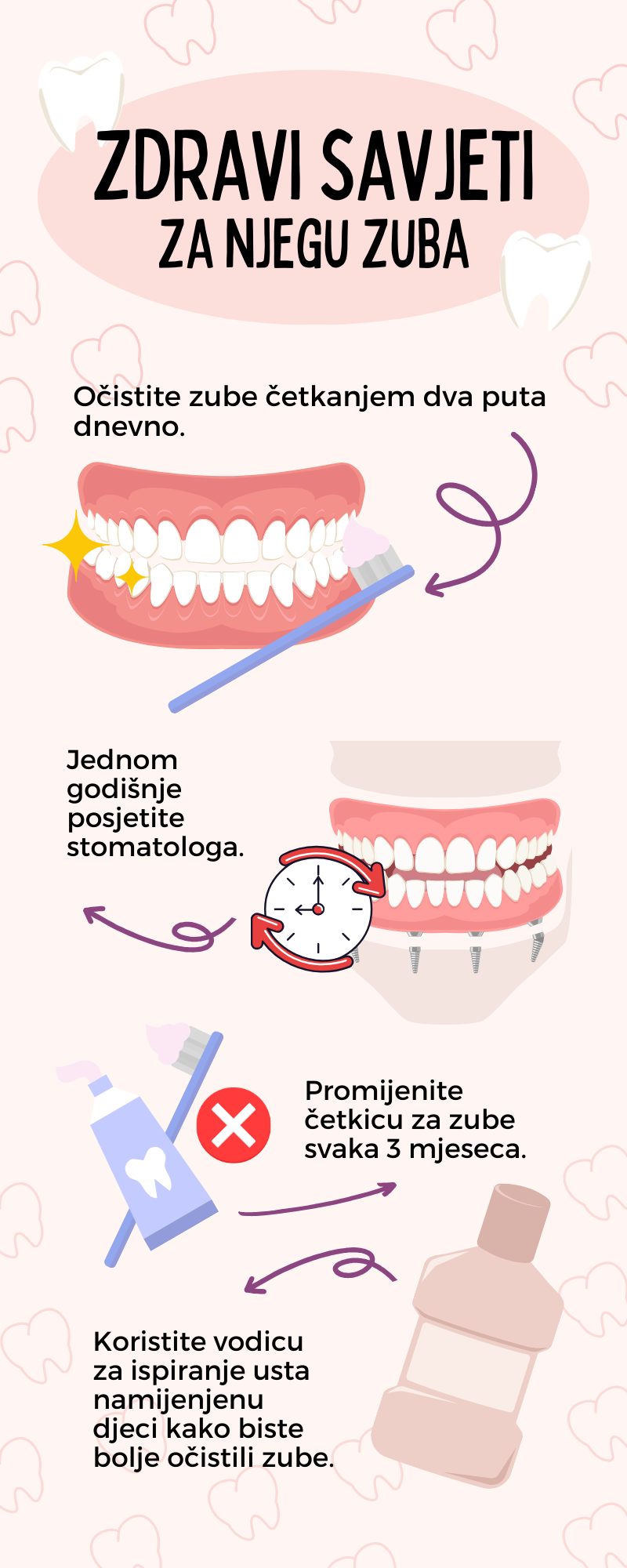 ZDRAVI SAVJETI
ZA NJEGU ZUBA

Očistite zube četkanjem dva puta dnevno.

Jednom godišnje posjetite stomatologa.

Promijenite četkicu za zube svaka 3 mjeseca.

Koristite vodicu za ispiranje usta namijenjenu djeci kako biste bolje očistili zube.